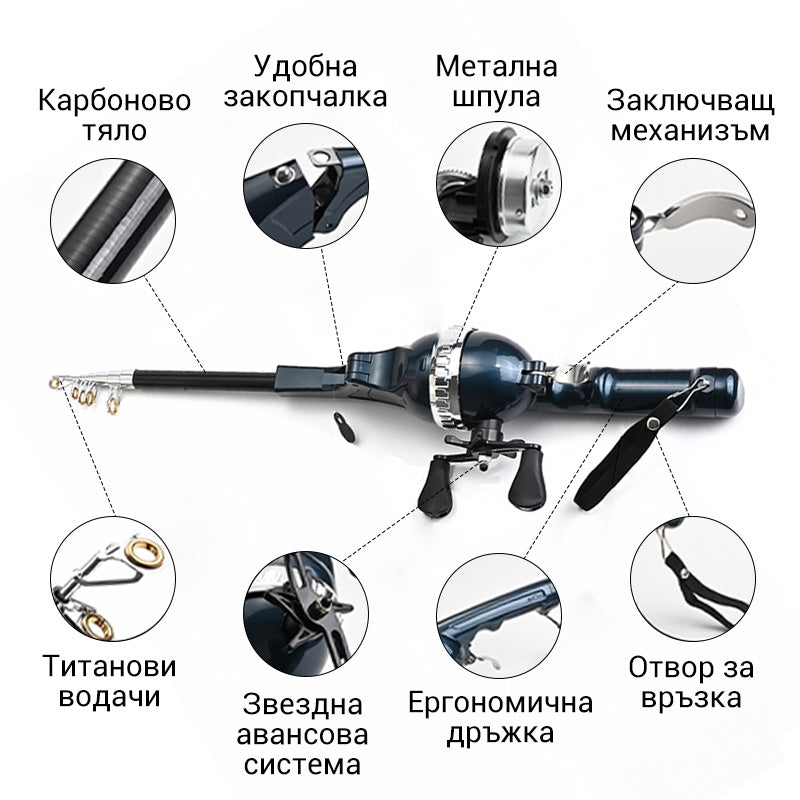 Карбоново тяло

Удобна закопчалка

Метална шпула

Заключващ механизъм

Титанови водачи

Звездна авансова система

Ергономична дръжка

Отвор за връзка