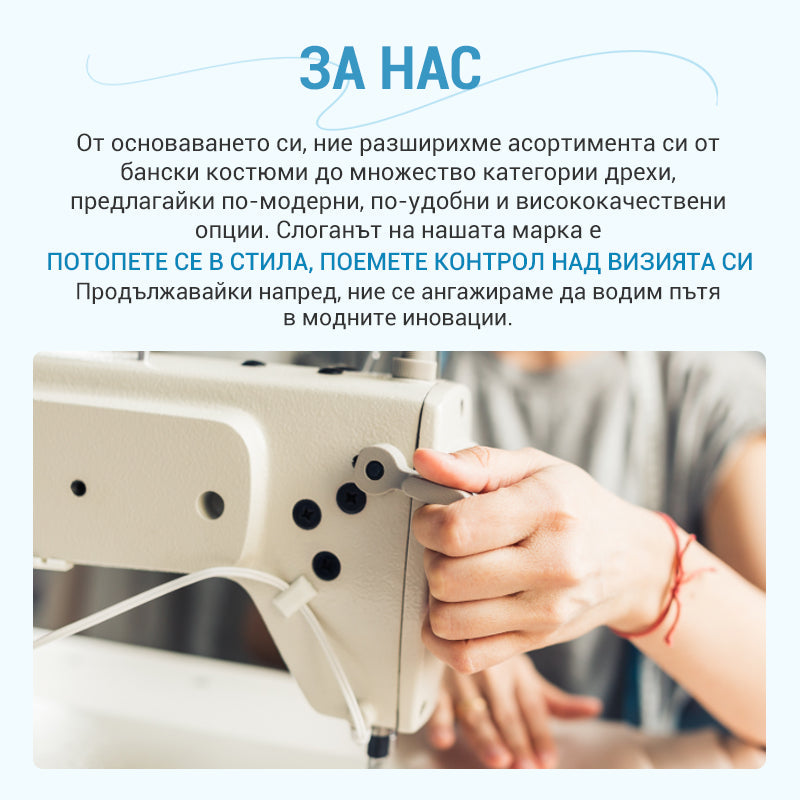 ЗА НАС

От основаването си, ние разширихме асортимента си от бански костюми до множество категории дрехи, предлагайки по-модерни, по-удобни и висококачествени опции. Слоганът на нашата марка е
ПОТОПЕТЕ СЕ В СТИЛА, ПОЕМЕТЕ КОНТРОЛ НАД ВИЗИЯТА СИ
Продължавайки напред, ние се ангажираме да водим пътя в модните иновации.