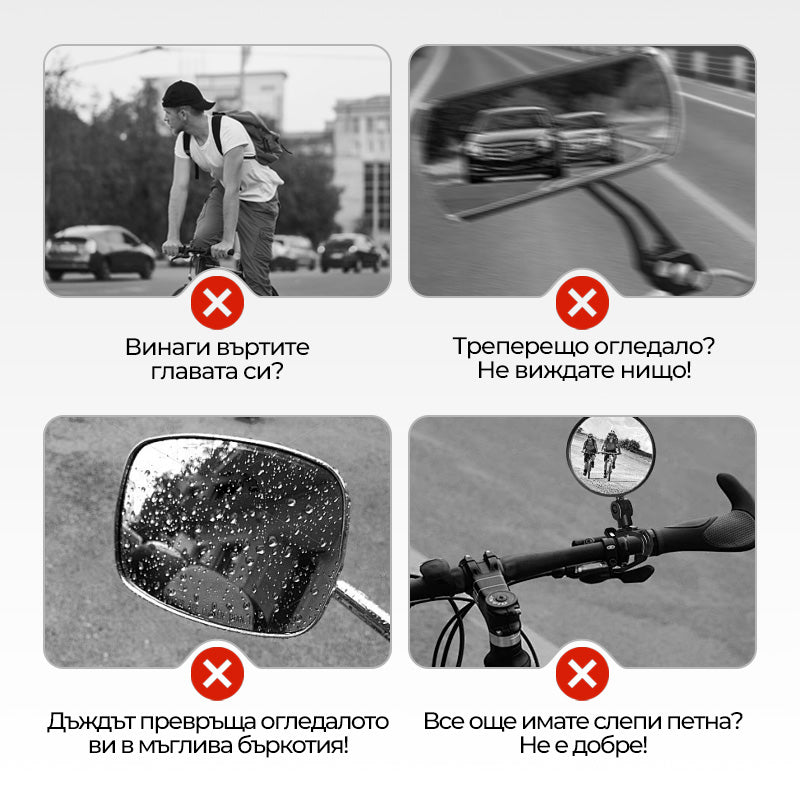 Винаги въртите главата си?

Треперещо огледало? Не виждате нищо!

Дъждът превръща огледалото ви в мъглива бъркотия!

Все още имате слепи петна? Не е добре!