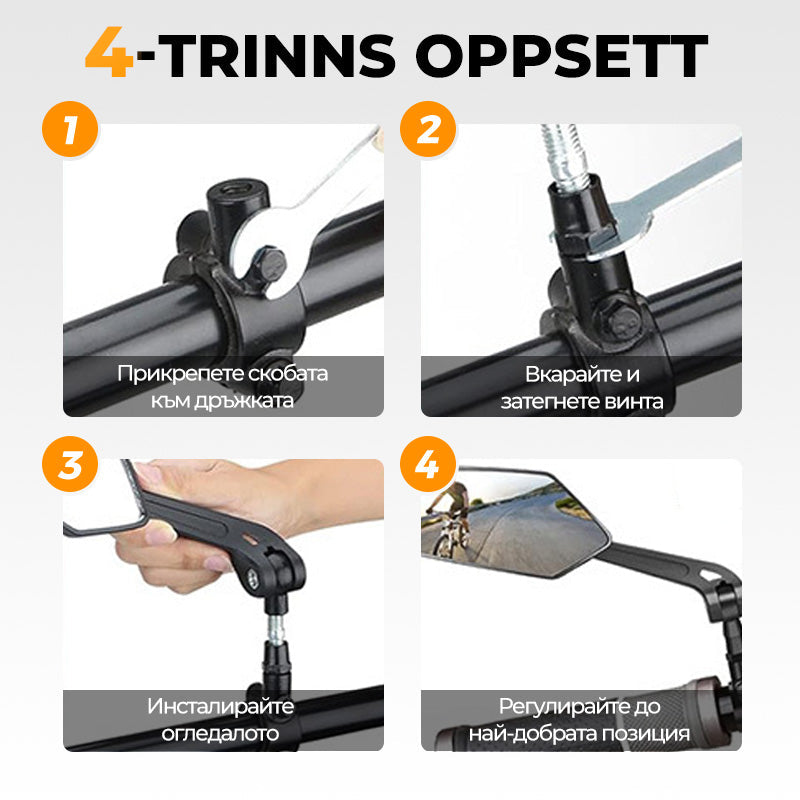 4-TRINNS OPPSETT

1

Прикрепете скобата към дръжката

2

Вкарайте и затегнете винта

3

Инсталирайте огледалото

4

Регулирайте до най-добрата позиция