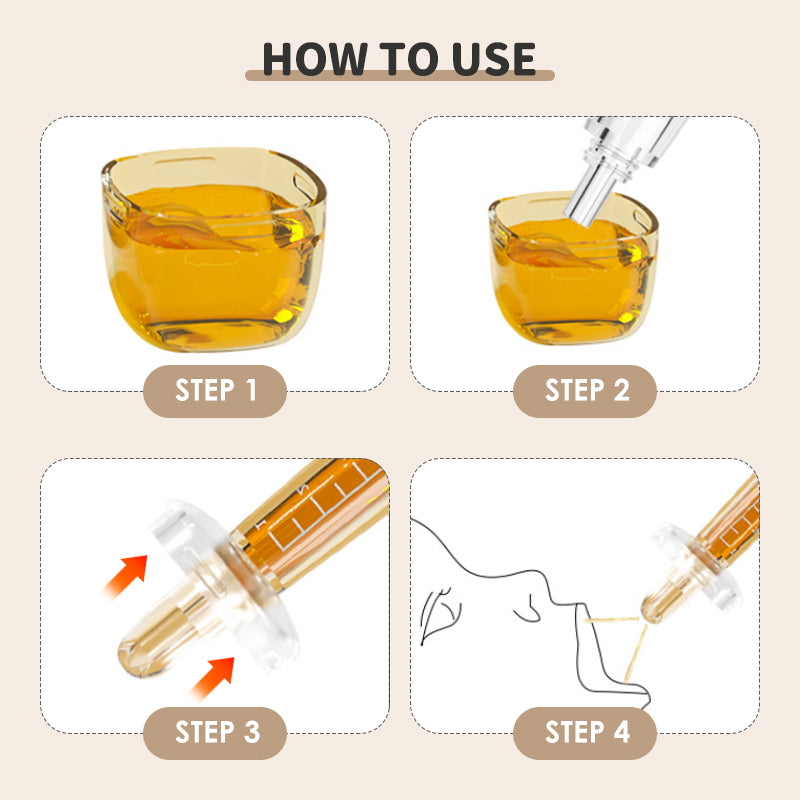 HOW TO USE

STEP 1

STEP 2

STEP 3

STEP 4